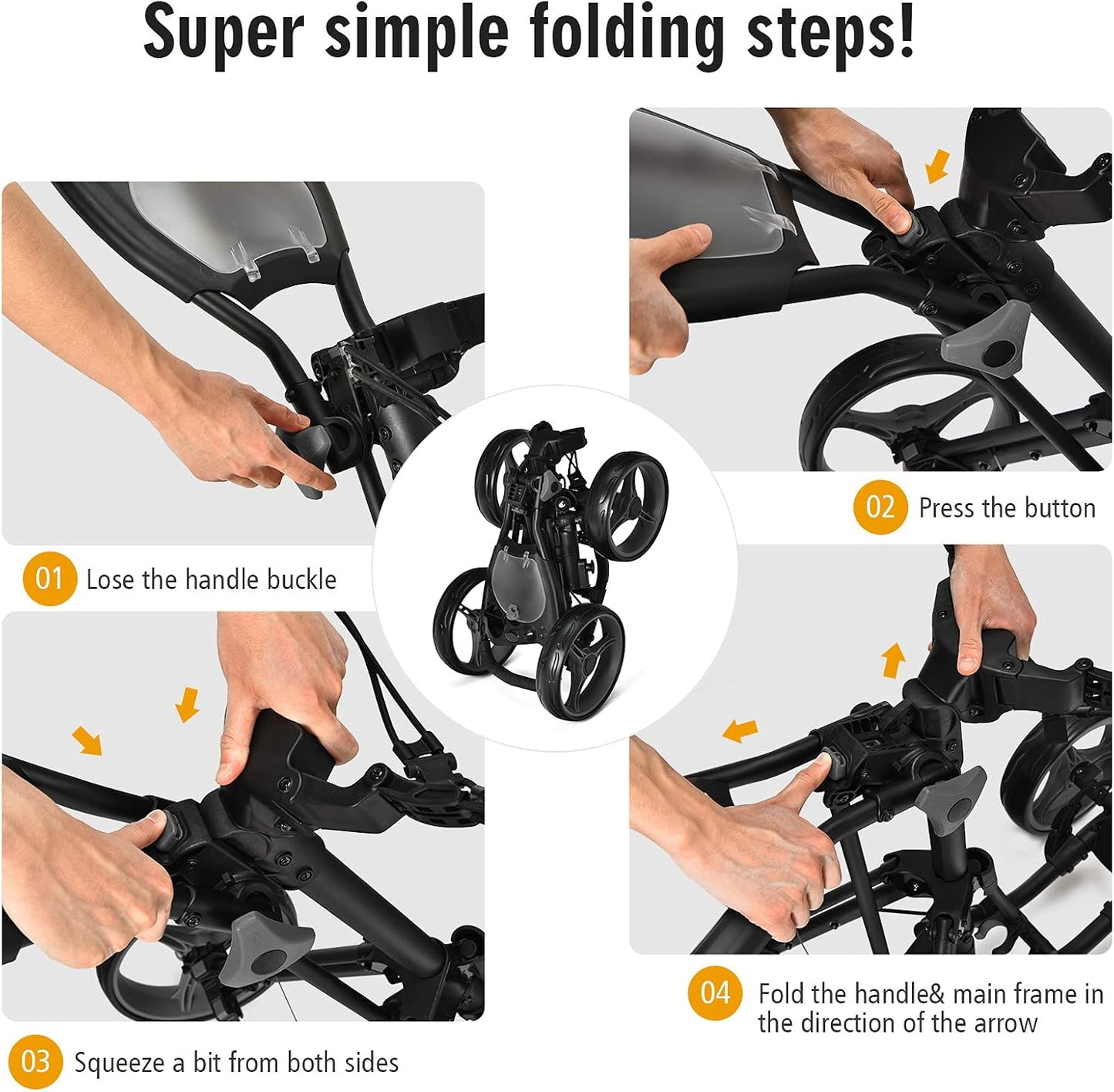 Super simple folding steps!

01 Lose the handle buckle

02 Press the button

03 Squeeze a bit from both sides

04 Fold the handle& main frame in the direction of the arrow